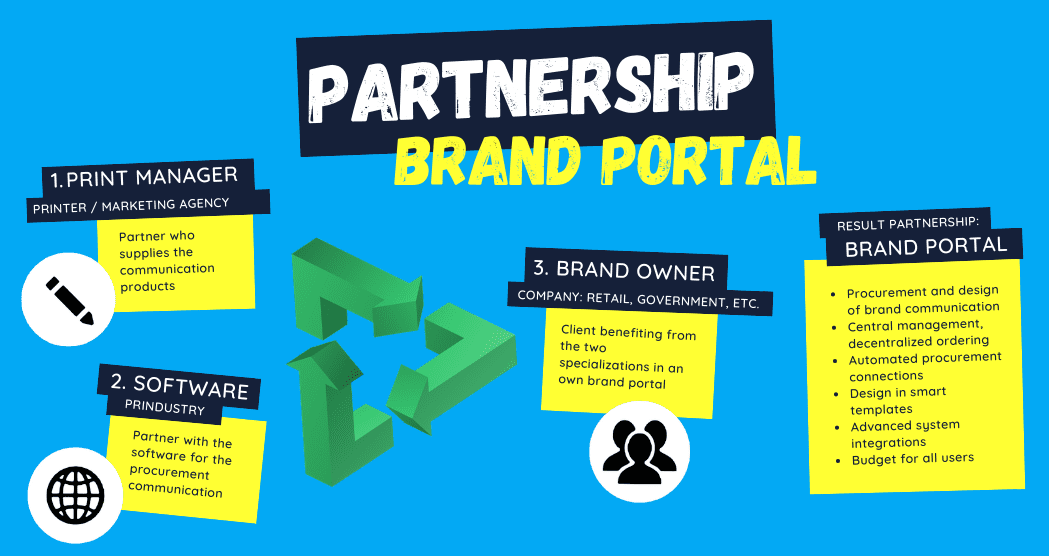 PARTNERSHIP
BRAND PORTAL

1.PRINT MANAGER
PRINTER / MARKETING AGENCY
Partner who supplies the communication products

2. SOFTWARE
PRINDUSTRY
Partner with the software for the procurement communication

3. BRAND OWNER
COMPANY: RETAIL, GOVERNMENT, ETC.
Client benefiting from the two specializations in an own brand portal

RESULT PARTNERSHIP:
BRAND PORTAL
- Procurement and design of brand communication
- Central management, decentralized ordering
- Automated procurement connections
- Design in smart templates
- Advanced system integrations
- Budget for all users